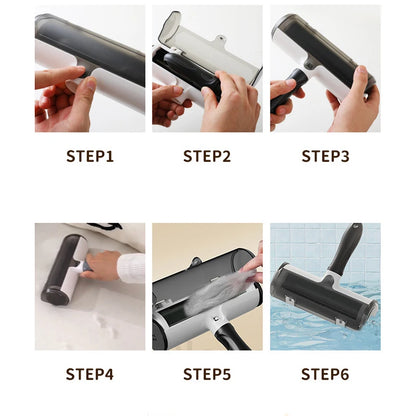 STEP1

STEP2

STEP3

STEP4

STEP5

STEP6